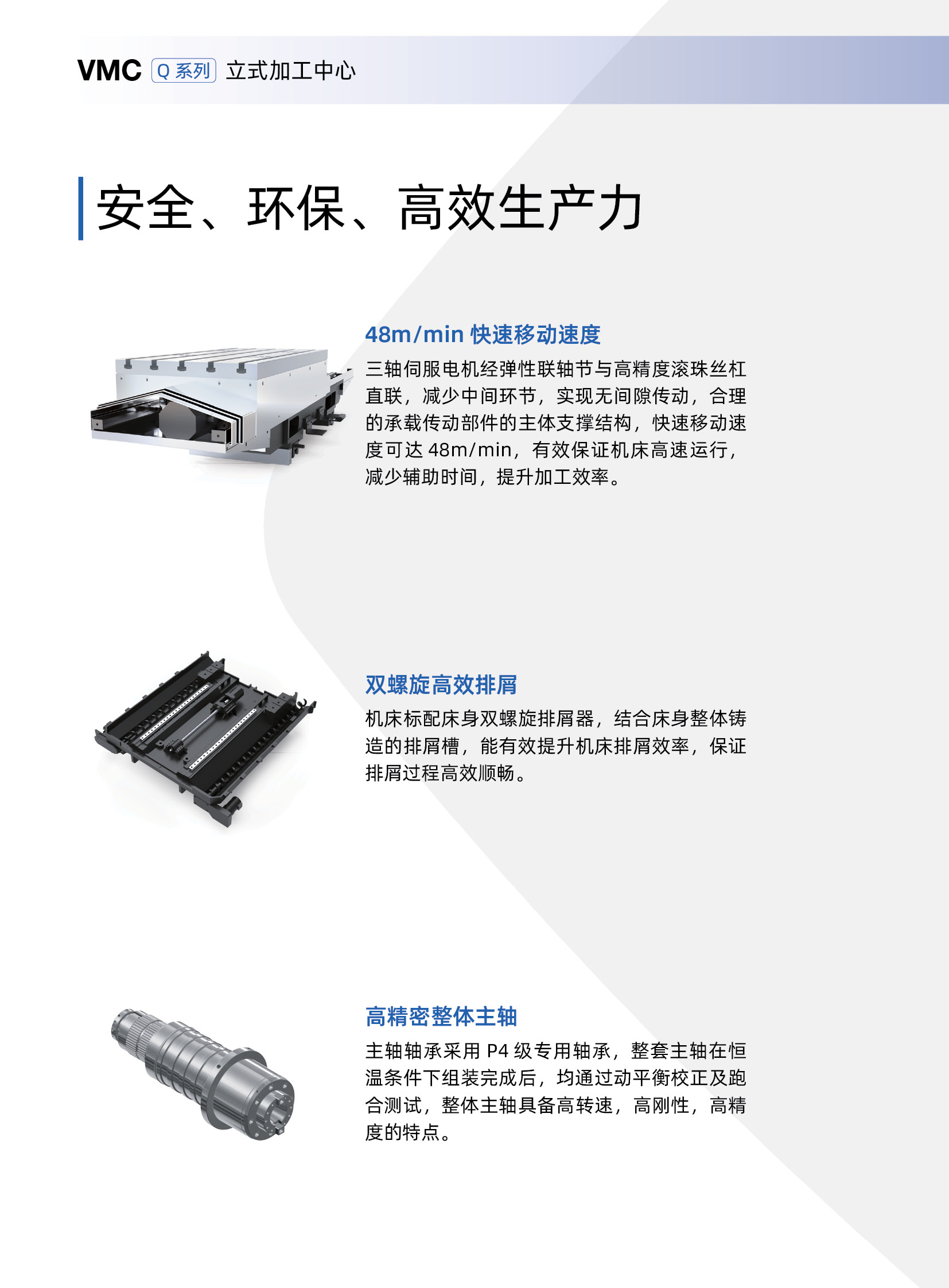 VMC Q 系列 立式加工中心

安全、环保、高效生产力

48m/min 快速移动速度

三轴伺服电机经弹性联轴节与高精度滚珠丝杠直联，减少中间环节，实现无间隙传动，合理的承载传动部件的主体支撑结构，快速移动速度可达 48m/min，有效保证机床高速运行，减少辅助时间，提升加工效率。

双螺旋高效排屑

机床标配床身双螺旋排屑器，结合床身整体铸造的排屑槽，能有效提升机床排屑效率，保证排屑过程高效顺畅。

高精密整体主轴

主轴轴承采用 P4 级专用轴承，整套主轴在恒温条件下组装完成后，均通过动平衡校正及跑合测试，整体主轴具备高转速，高刚性，高精度的特点。